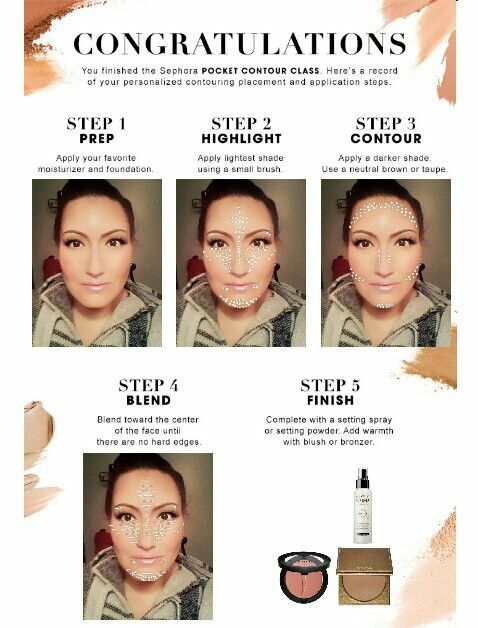 CONGRATULATIONS

You finished the Sephora POCKET CONTOUR CLASS. Here's a record of your personalized contouring placement and application steps.

STEP 1
PREP

Apply your favorite moisturizer and foundation.

STEP 2
HIGHLIGHT

Apply lightest shade using a small brush.

STEP 3
CONTOUR

Apply a darker shade. Use a neutral brown or taupe.

STEP 4
BLEND

Blend toward the center of the face until there are no hard edges.

STEP 5
FINISH

Complete with a setting spray or setting powder. Add warmth with blush or bronzer.